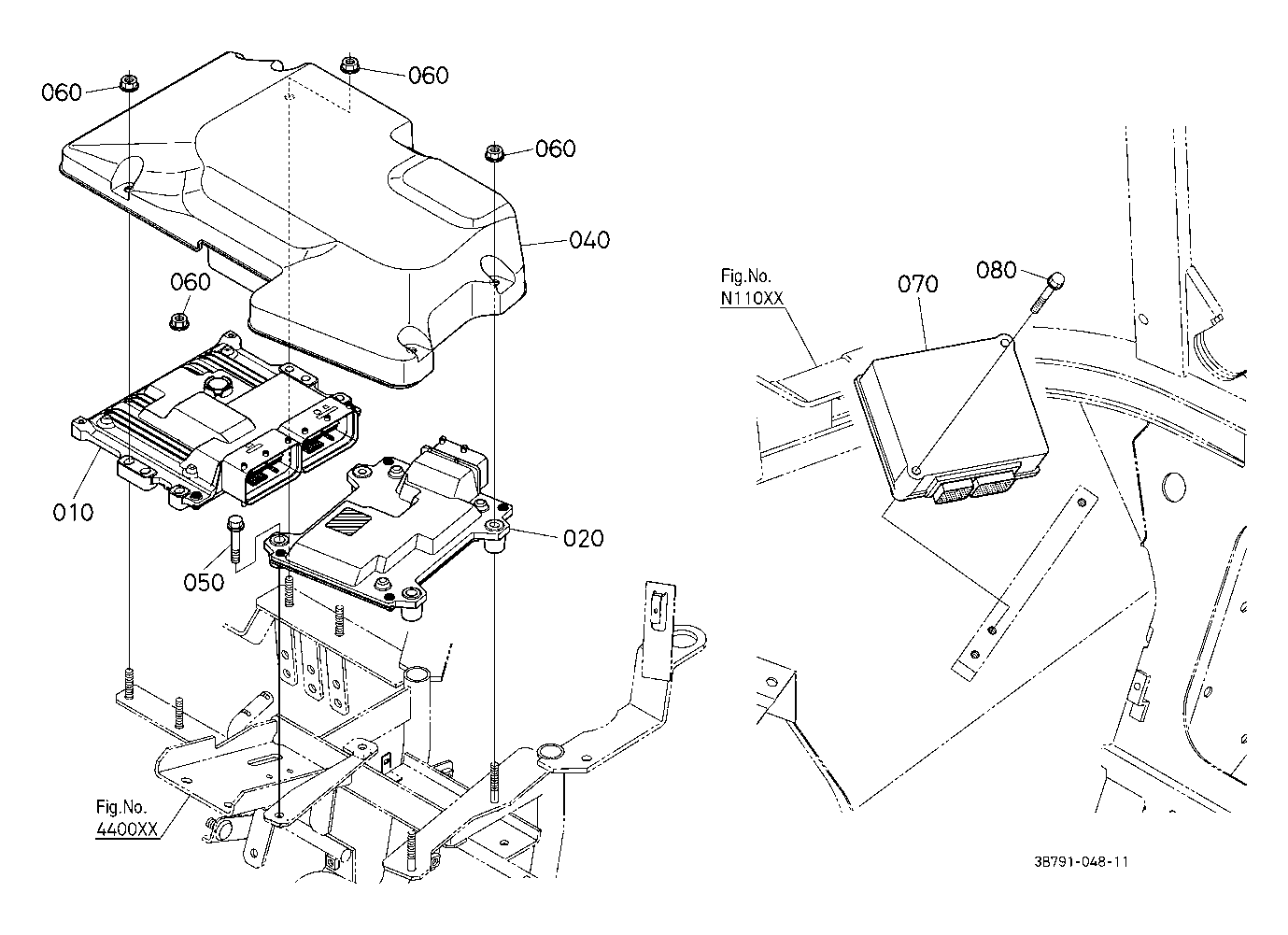 060
060
060
040
060
010
050
020
Fig.No.
4400XX
Fig.No.
N110XX
070
080
3B791-048-11